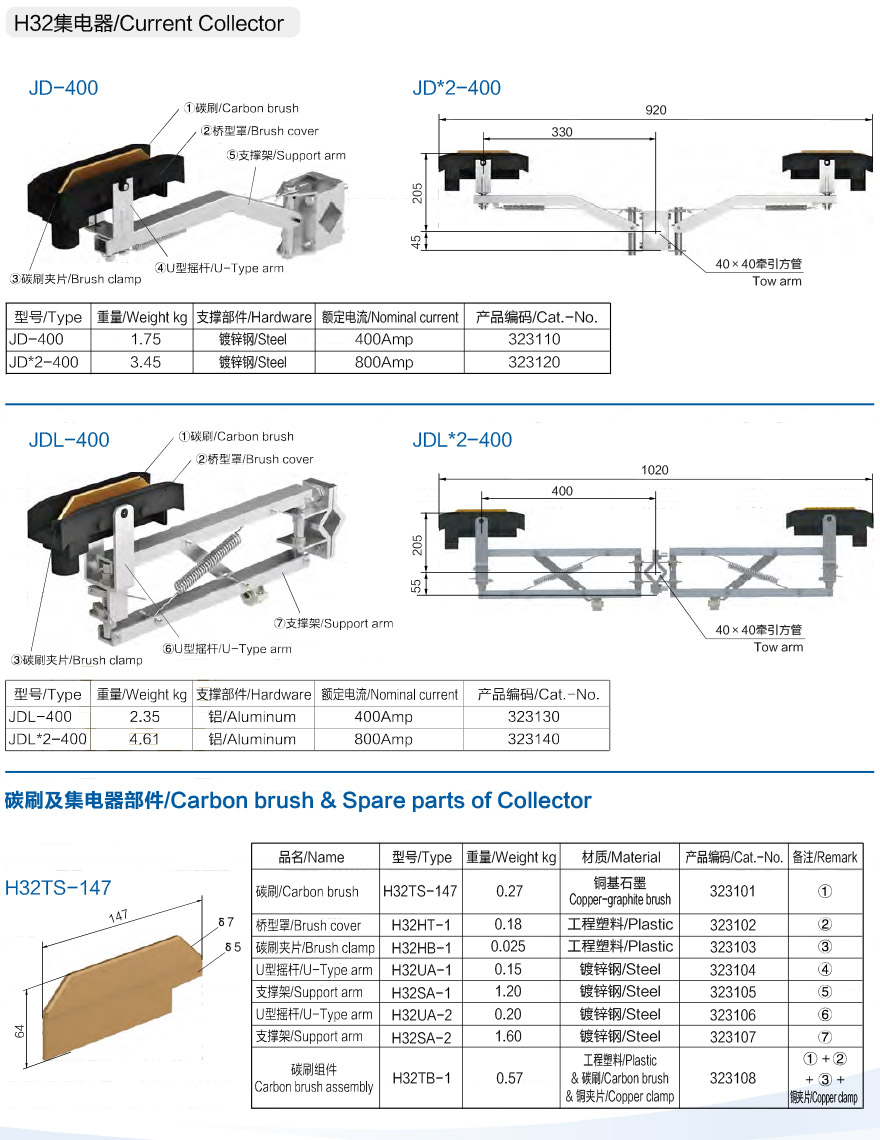 H32集电器/Current Collector

JD-400

①碳刷/Carbon brush
②桥型罩/Brush cover
⑤支撑架/Support arm
③碳刷夹片/Brush clamp
④U型摇杆/U-Type arm

JD*2-400

920
330
205
45
40×40牵引方管
Tow arm

| 型号/Type | 重量/Weight kg | 支撑部件/Hardware | 额定电流/Nominal current | 产品编码/Cat.-No. |
|---|---|---|---|---|
| JD-400 | 1.75 | 镀锌钢/Steel | 400Amp | 323110 |
| JD*2-400 | 3.45 | 镀锌钢/Steel | 800Amp | 323120 |

JDL-400

①碳刷/Carbon brush
②桥型罩/Brush cover
⑦支撑架/Support arm
⑥U型摇杆/U-Type arm
③碳刷夹片/Brush clamp

JDL*2-400

1020
400
205
55
40×40牵引方管
Tow arm

| 型号/Type | 重量/Weight kg | 支撑部件/Hardware | 额定电流/Nominal current | 产品编码/Cat.-No. |
|---|---|---|---|---|
| JDL-400 | 2.35 | 铝/Aluminum | 400Amp | 323130 |
| JDL*2-400 | 4.61 | 铝/Aluminum | 800Amp | 323140 |

碳刷及集电器部件/Carbon brush & Spare parts of Collector

H32TS-147

147
δ7
δ5
64

| 品名/Name | 型号/Type | 重量/Weight kg | 材质/Material | 产品编码/Cat.-No. | 备注/Remark |
|---|---|---|---|---|---|
| 碳刷/Carbon brush | H32TS-147 | 0.27 | 铜基石墨 Copper-graphite brush | 323101 | ① |
| 桥型罩/Brush cover | H32HT-1 | 0.18 | 工程塑料/Plastic | 323102 | ② |
| 碳刷夹片/Brush clamp | H32HB-1 | 0.025 | 工程塑料/Plastic | 323103 | ③ |
| U型摇杆/U-Type arm | H32UA-1 | 0.15 | 镀锌钢/Steel | 323104 | ④ |
| 支撑架/Support arm | H32SA-1 | 1.20 | 镀锌钢/Steel | 323105 | ⑤ |
| U型摇杆/U-Type arm | H32UA-2 | 0.20 | 镀锌钢/Steel | 323106 | ⑥ |
| 支撑架/Support arm | H32SA-2 | 1.60 | 镀锌钢/Steel | 323107 | ⑦ |
| 碳刷组件 Carbon brush assembly | H32TB-1 | 0.57 | 工程塑料/Plastic & 碳刷/Carbon brush & 铜夹片/Copper clamp | 323108 | ①+② +③+ 铜夹片/Copper clamp |